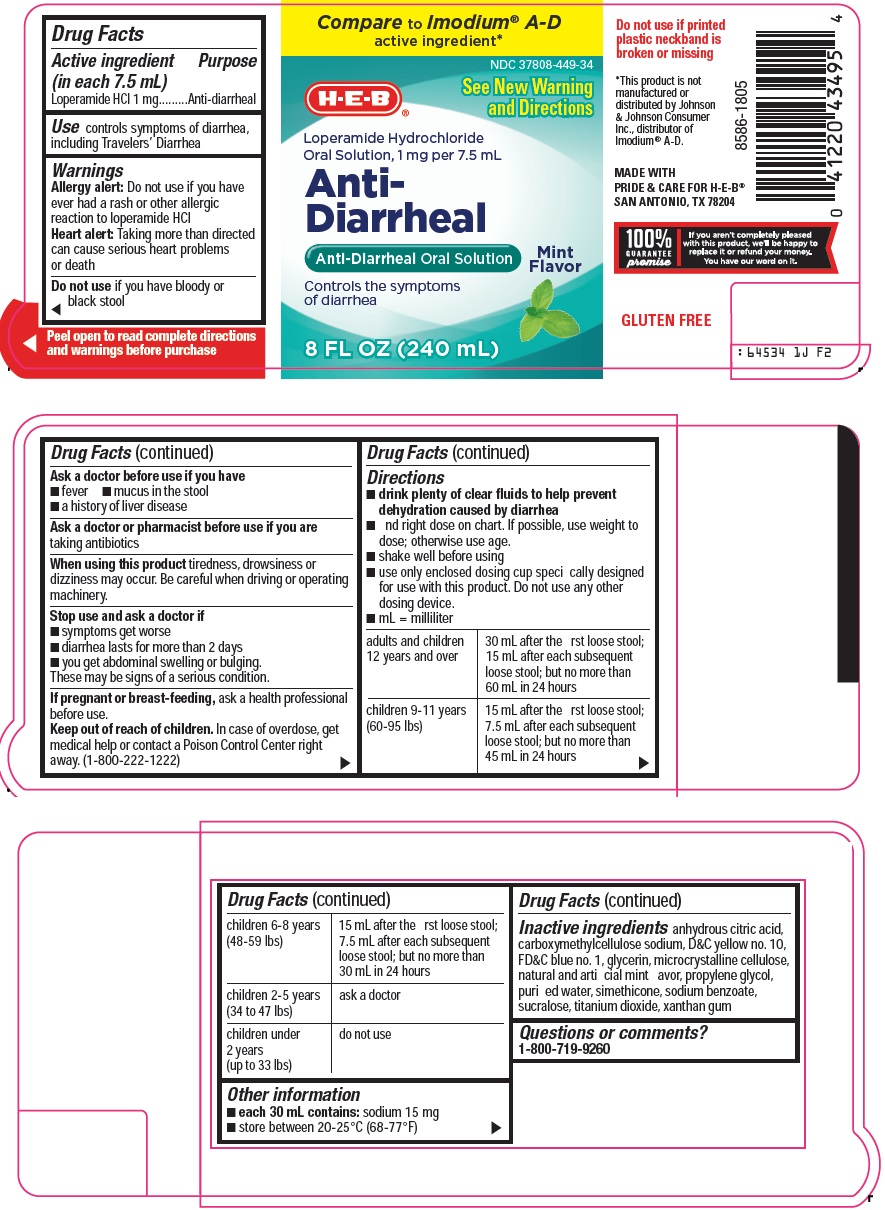 Drug Facts

Active ingredient (in each 7.5 mL) Purpose
Loperamide HCl 1 mg.........Anti-diarrheal

Use controls symptoms of diarrhea, including Travelers' Diarrhea

Warnings
Allergy alert: Do not use if you have ever had a rash or other allergic reaction to loperamide HCl
Heart alert: Taking more than directed can cause serious heart problems or death

Do not use if you have bloody or black stool

Peel open to read complete directions and warnings before purchase

Compare to Imodium® A-D active ingredient*

NDC 37808-449-34

H-E-B®

See New Warning and Directions

Loperamide Hydrochloride Oral Solution, 1 mg per 7.5 mL

Anti-Diarrheal

Anti-Diarrheal Oral Solution

Mint Flavor

Controls the symptoms of diarrhea

8 FL OZ (240 mL)

Do not use if printed plastic neckband is broken or missing

*This product is not manufactured or distributed by Johnson & Johnson Consumer Inc., distributor of Imodium® A-D.

MADE WITH PRIDE & CARE FOR H-E-B® SAN ANTONIO, TX 78204

100% GUARANTEE promise If you aren't completely pleased with this product, we'll be happy to replace it or refund your money. You have our word on it.

GLUTEN FREE

8586-1805

0 41220 43495 4

: 64534 1J F2

Drug Facts (continued)

Ask a doctor before use if you have
■ fever ■ mucus in the stool
■ a history of liver disease

Ask a doctor or pharmacist before use if you are taking antibiotics

When using this product tiredness, drowsiness or dizziness may occur. Be careful when driving or operating machinery.

Stop use and ask a doctor if
■ symptoms get worse
■ diarrhea lasts for more than 2 days
■ you get abdominal swelling or bulging. These may be signs of a serious condition.

If pregnant or breast-feeding, ask a health professional before use.
Keep out of reach of children. In case of overdose, get medical help or contact a Poison Control Center right away. (1-800-222-1222)

Drug Facts (continued)

Directions
■ drink plenty of clear fluids to help prevent dehydration caused by diarrhea
■ nd right dose on chart. If possible, use weight to dose; otherwise use age.
■ shake well before using
■ use only enclosed dosing cup speci cally designed for use with this product. Do not use any other dosing device.
■ mL = milliliter

| adults and children 12 years and over | 30 mL after the rst loose stool; 15 mL after each subsequent loose stool; but no more than 60 mL in 24 hours |
|---|---|
| children 9-11 years (60-95 lbs) | 15 mL after the rst loose stool; 7.5 mL after each subsequent loose stool; but no more than 45 mL in 24 hours |

Drug Facts (continued)

| children 6-8 years (48-59 lbs) | 15 mL after the rst loose stool; 7.5 mL after each subsequent loose stool; but no more than 30 mL in 24 hours |
|---|---|
| children 2-5 years (34 to 47 lbs) | ask a doctor |
| children under 2 years (up to 33 lbs) | do not use |

Other information
■ each 30 mL contains: sodium 15 mg
■ store between 20-25°C (68-77°F)

Drug Facts (continued)

Inactive ingredients anhydrous citric acid, carboxymethylcellulose sodium, D&C yellow no. 10, FD&C blue no. 1, glycerin, microcrystalline cellulose, natural and arti cial mint avor, propylene glycol, puri ed water, simethicone, sodium benzoate, sucralose, titanium dioxide, xanthan gum

Questions or comments?
1-800-719-9260