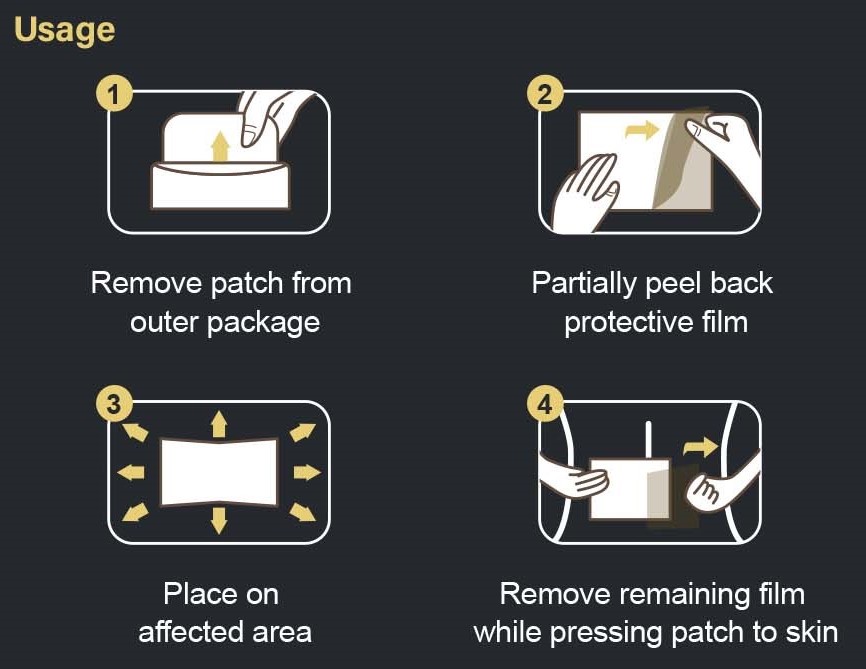 Usage

1

Remove patch from outer package

2

Partially peel back protective film

3

Place on affected area

4

Remove remaining film while pressing patch to skin