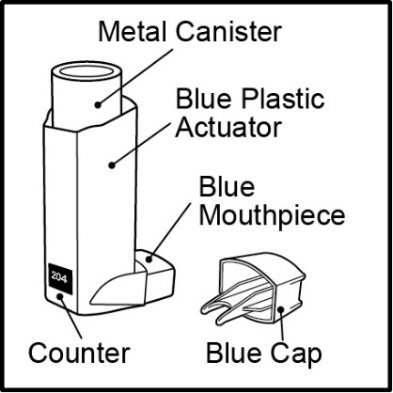 Metal Canister

Blue Plastic Actuator

Blue Mouthpiece

204

Counter

Blue Cap