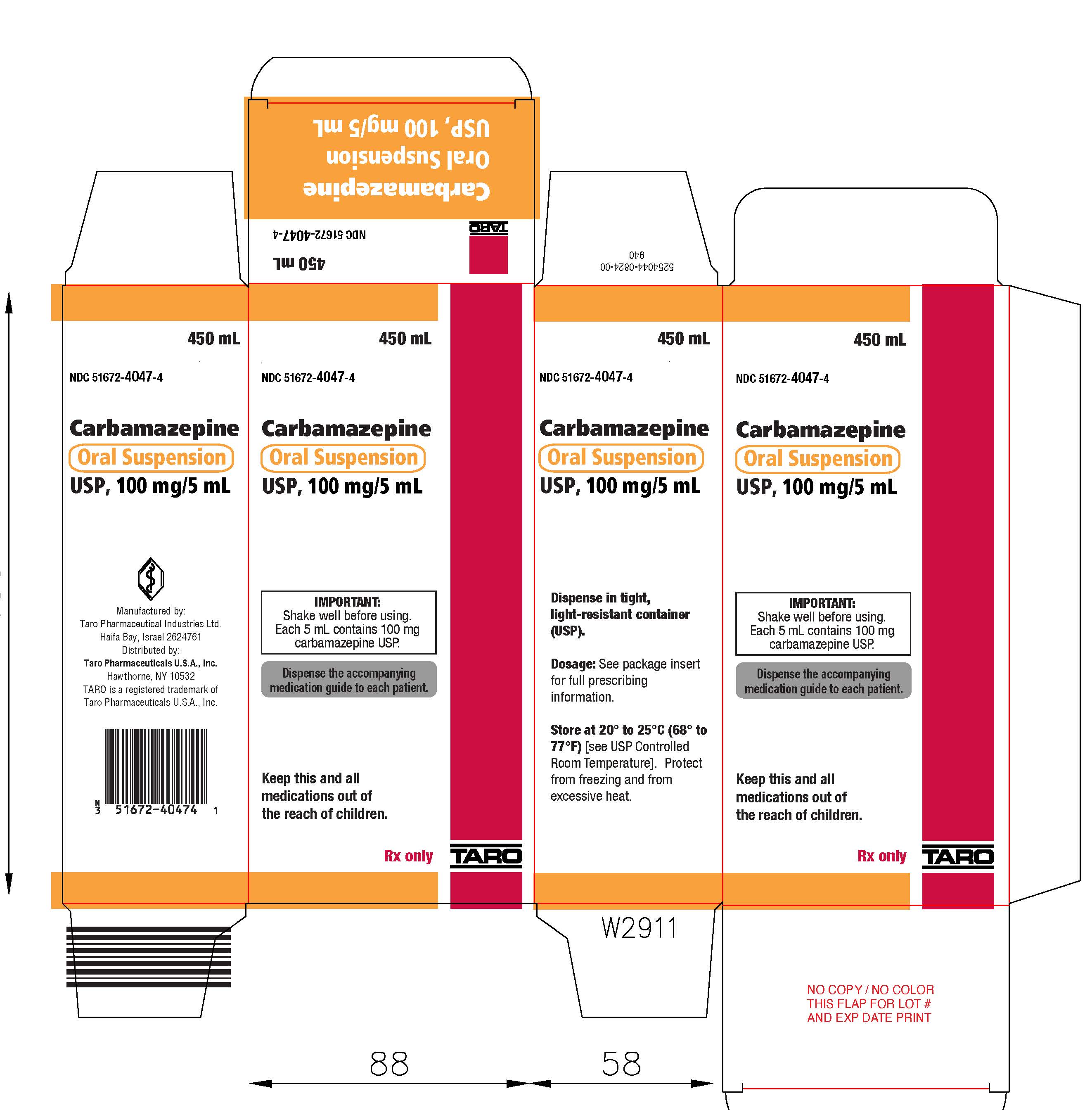 Carbamazepine
Oral Suspension
USP, 100 mg/5 mL

TARO

NDC 51672-4047-4

450 mL

5254044-0824-00
940

450 mL

NDC 51672-4047-4

Carbamazepine
Oral Suspension
USP, 100 mg/5 mL

Manufactured by:
Taro Pharmaceutical Industries Ltd.
Haifa Bay, Israel 2624761
Distributed by:
Taro Pharmaceuticals U.S.A., Inc.
Hawthorne, NY 10532
TARO is a registered trademark of
Taro Pharmaceuticals U.S.A., Inc.

N 3 51672-40474 1

450 mL

NDC 51672-4047-4

Carbamazepine
Oral Suspension
USP, 100 mg/5 mL

IMPORTANT:
Shake well before using.
Each 5 mL contains 100 mg carbamazepine USP.

Dispense the accompanying medication guide to each patient.

Keep this and all medications out of the reach of children.

Rx only

TARO

450 mL

NDC 51672-4047-4

Carbamazepine
Oral Suspension
USP, 100 mg/5 mL

Dispense in tight, light-resistant container (USP).

Dosage: See package insert for full prescribing information.

Store at 20° to 25°C (68° to 77°F) [see USP Controlled Room Temperature]. Protect from freezing and from excessive heat.

450 mL

NDC 51672-4047-4

Carbamazepine
Oral Suspension
USP, 100 mg/5 mL

IMPORTANT:
Shake well before using.
Each 5 mL contains 100 mg carbamazepine USP.

Dispense the accompanying medication guide to each patient.

Keep this and all medications out of the reach of children.

Rx only

TARO

W2911

NO COPY / NO COLOR
THIS FLAP FOR LOT #
AND EXP DATE PRINT

88

58