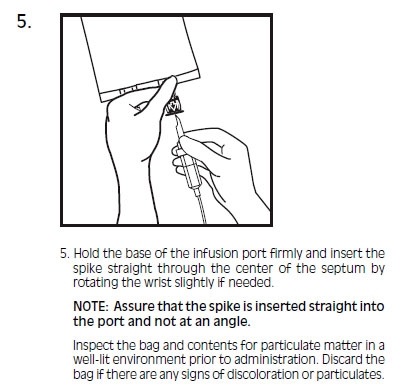 5.

5. Hold the base of the infusion port firmly and insert the spike straight through the center of the septum by rotating the wrist slightly if needed.

NOTE: Assure that the spike is inserted straight into the port and not at an angle.

Inspect the bag and contents for particulate matter in a well-lit environment prior to administration. Discard the bag if there are any signs of discoloration or particulates.