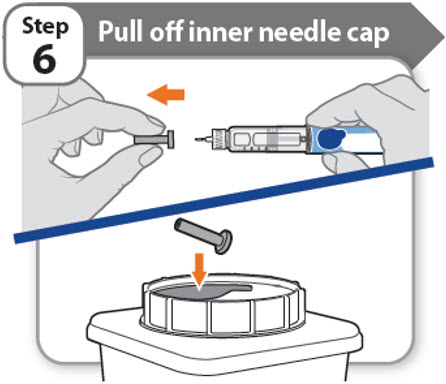 Step
6
Pull off inner needle cap