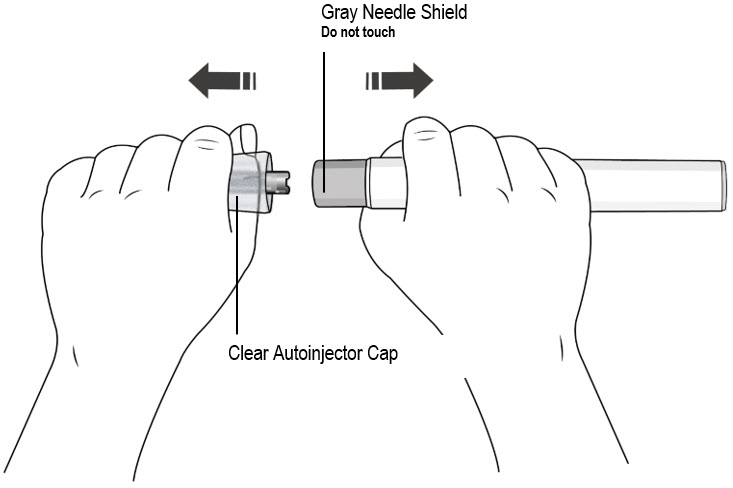 Gray Needle Shield
Do not touch

Clear Autoinjector Cap