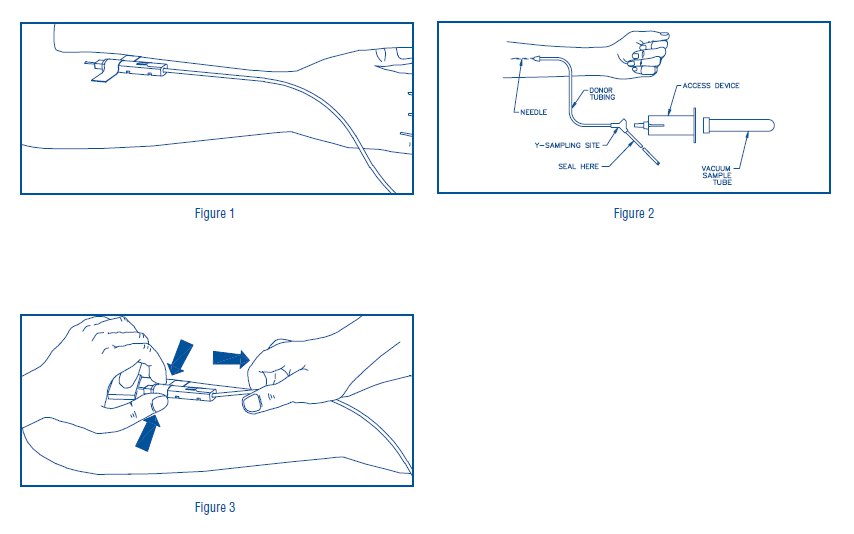 Figure 1

NEEDLE
DONOR TUBING
ACCESS DEVICE
Y-SAMPLING SITE
SEAL HERE
VACUUM SAMPLE TUBE

Figure 2

Figure 3