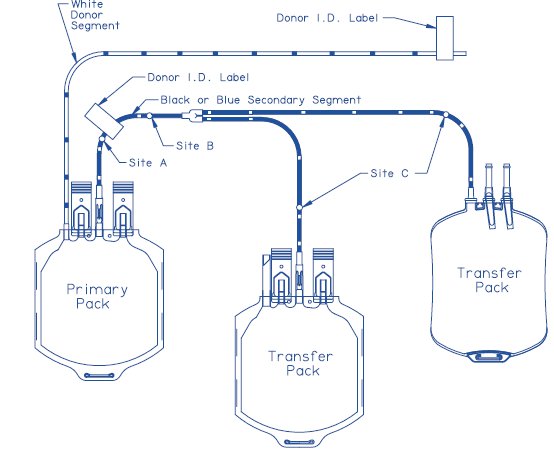 White Donor Segment

Donor I.D. Label

Donor I.D. Label

Black or Blue Secondary Segment

Site B

Site A

Site C

Primary Pack

Transfer Pack

Transfer Pack