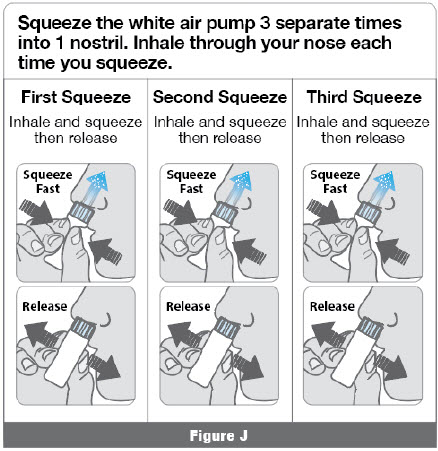 Squeeze the white air pump 3 separate times into 1 nostril. Inhale through your nose each time you squeeze.

First Squeeze

Inhale and squeeze then release

Squeeze Fast

Release

Second Squeeze

Inhale and squeeze then release

Squeeze Fast

Release

Third Squeeze

Inhale and squeeze then release

Squeeze Fast

Release

Figure J