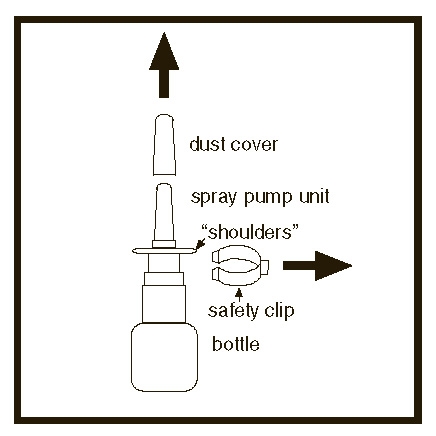 dust cover

spray pump unit

“shoulders”

safety clip

bottle