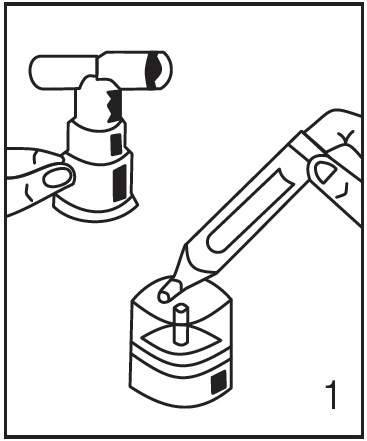 1