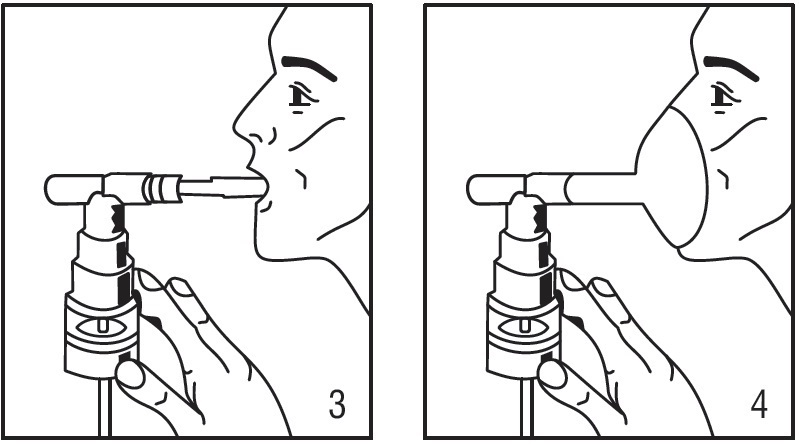 3

4