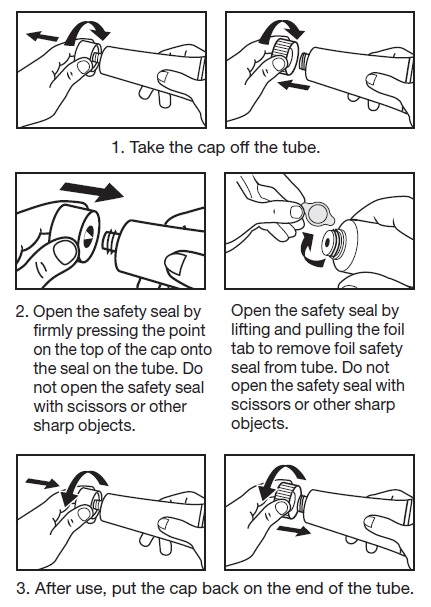 1. Take the cap off the tube.

2. Open the safety seal by firmly pressing the point on the top of the cap onto the seal on the tube. Do not open the safety seal with scissors or other sharp objects.

Open the safety seal by lifting and pulling the foil tab to remove foil safety seal from tube. Do not open the safety seal with scissors or other sharp objects.

3. After use, put the cap back on the end of the tube.