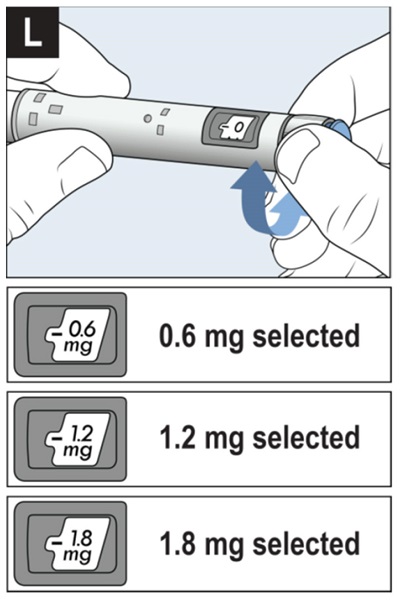 L

0

0.6 mg

0.6 mg selected

1.2 mg

1.2 mg selected

1.8 mg

1.8 mg selected