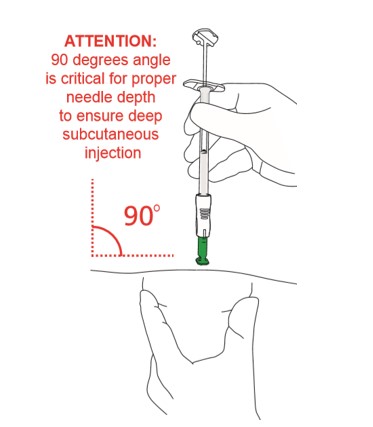 ATTENTION:
90 degrees angle is critical for proper needle depth to ensure deep subcutaneous injection

$90^\circ$