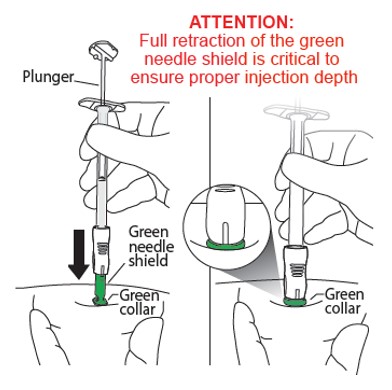 ATTENTION:
Full retraction of the green needle shield is critical to ensure proper injection depth

Plunger

Green needle shield

Green collar

Green collar