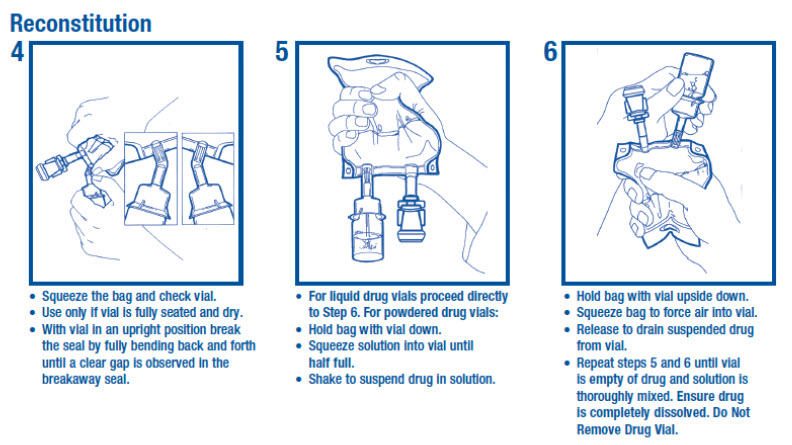 Reconstitution

4

• Squeeze the bag and check vial.
• Use only if vial is fully seated and dry.
• With vial in an upright position break the seal by fully bending back and forth until a clear gap is observed in the breakaway seal.

5

• For liquid drug vials proceed directly to Step 6. For powdered drug vials:
• Hold bag with vial down.
• Squeeze solution into vial until half full.
• Shake to suspend drug in solution.

6

• Hold bag with vial upside down.
• Squeeze bag to force air into vial.
• Release to drain suspended drug from vial.
• Repeat steps 5 and 6 until vial is empty of drug and solution is thoroughly mixed. Ensure drug is completely dissolved. Do Not Remove Drug Vial.