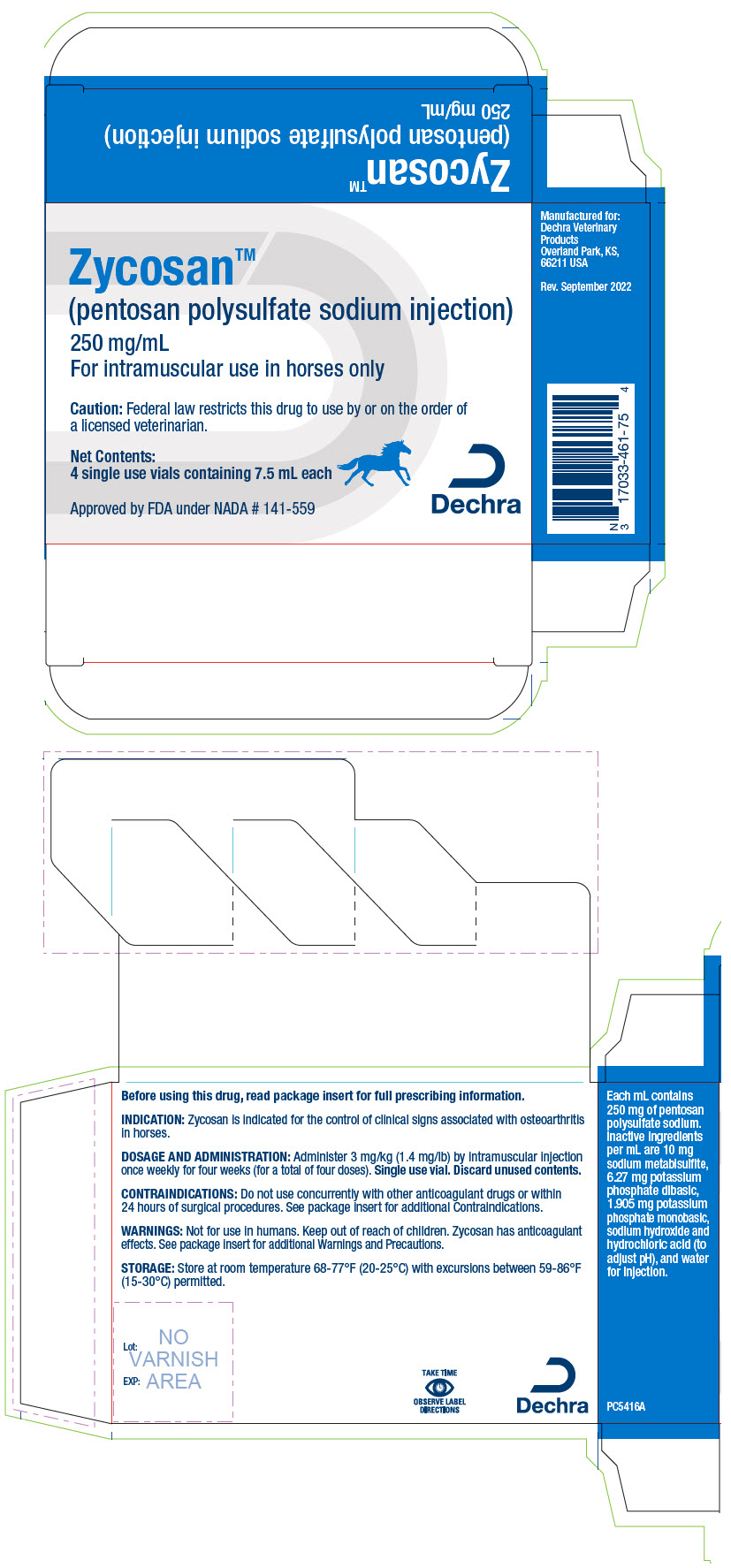 Zycosan™
(pentosan polysulfate sodium injection)
250 mg/mL

Zycosan™
(pentosan polysulfate sodium injection)
250 mg/mL
For intramuscular use in horses only

Caution: Federal law restricts this drug to use by or on the order of a licensed veterinarian.

Net Contents:
4 single use vials containing 7.5 mL each

Approved by FDA under NADA # 141-559

Dechra

Manufactured for:
Dechra Veterinary Products
Overland Park, KS, 66211 USA

Rev. September 2022

N 3 17033-461-75 4

Before using this drug, read package insert for full prescribing information.

INDICATION: Zycosan is indicated for the control of clinical signs associated with osteoarthritis in horses.

DOSAGE AND ADMINISTRATION: Administer 3 mg/kg (1.4 mg/lb) by intramuscular injection once weekly for four weeks (for a total of four doses). Single use vial. Discard unused contents.

CONTRAINDICATIONS: Do not use concurrently with other anticoagulant drugs or within 24 hours of surgical procedures. See package insert for additional Contraindications.

WARNINGS: Not for use in humans. Keep out of reach of children. Zycosan has anticoagulant effects. See package insert for additional Warnings and Precautions.

STORAGE: Store at room temperature 68-77°F (20-25°C) with excursions between 59-86°F (15-30°C) permitted.

Lot:
EXP:
NO VARNISH AREA

TAKE TIME
OBSERVE LABEL DIRECTIONS

Dechra

Each mL contains 250 mg of pentosan polysulfate sodium. Inactive ingredients per mL are 10 mg sodium metabisulfite, 6.27 mg potassium phosphate dibasic, 1.905 mg potassium phosphate monobasic, sodium hydroxide and hydrochloric acid (to adjust pH), and water for injection.

PC5416A