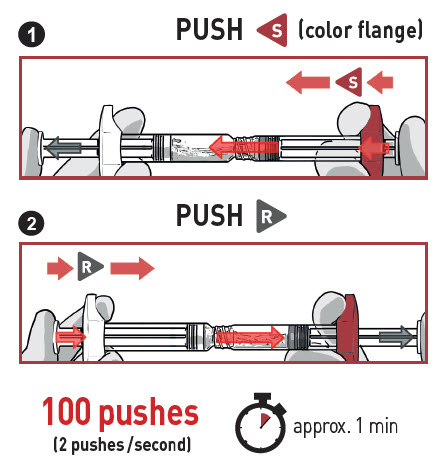 1

PUSH S (color flange)

S

2

PUSH R

R

100 pushes
(2 pushes/second)

approx. 1 min