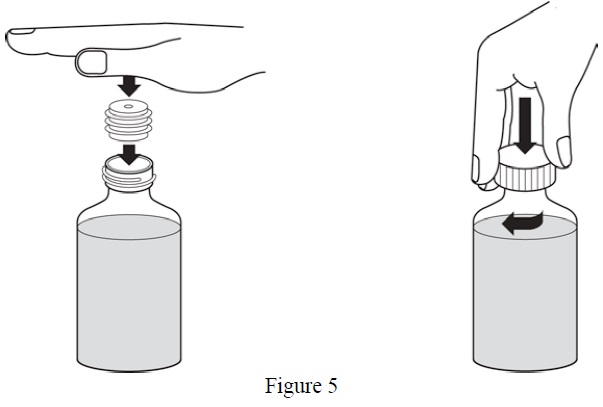 Figure 5