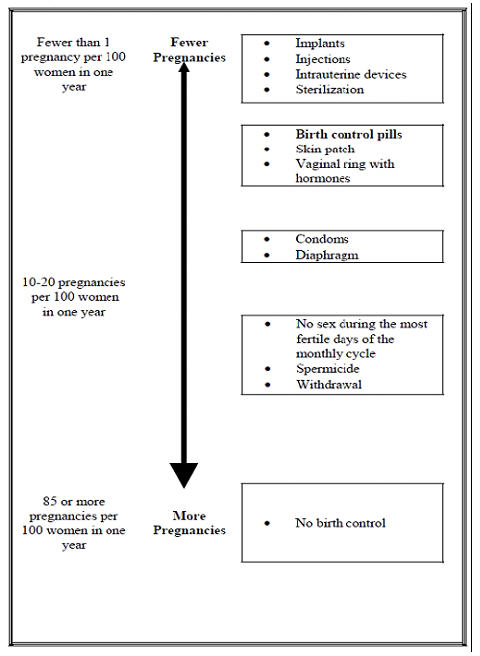 Fewer than 1 pregnancy per 100 women in one year

Fewer Pregnancies

- Implants
- Injections
- Intrauterine devices
- Sterilization

- Birth control pills
- Skin patch
- Vaginal ring with hormones

- Condoms
- Diaphragm

10-20 pregnancies per 100 women in one year

- No sex during the most fertile days of the monthly cycle
- Spermicide
- Withdrawal

85 or more pregnancies per 100 women in one year

More Pregnancies

- No birth control