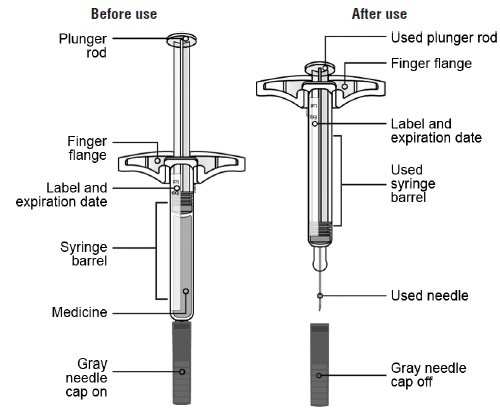 Before use

Plunger rod

Finger flange

Label and expiration date

Syringe barrel

Medicine

Gray needle cap on

After use

Used plunger rod

Finger flange

Label and expiration date

Used syringe barrel

Used needle

Gray needle cap off