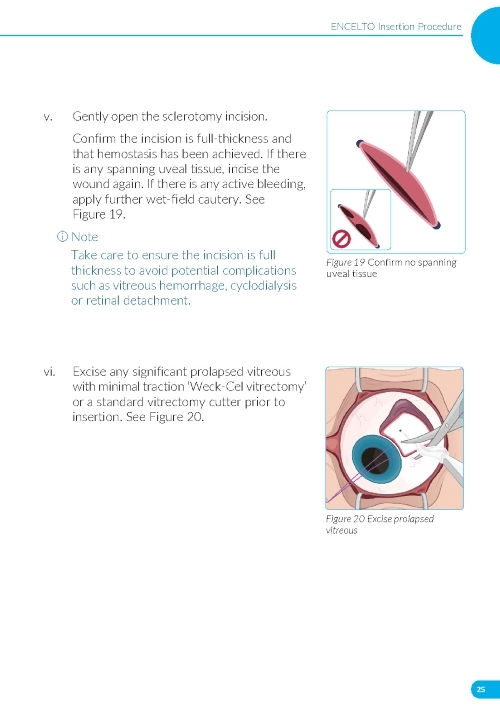 ENCELTO Insertion Procedure

v. Gently open the sclerotomy incision.

Confirm the incision is full-thickness and that hemostasis has been achieved. If there is any spanning uveal tissue, incise the wound again. If there is any active bleeding, apply further wet-field cautery. See Figure 19.

ⓘ Note

Take care to ensure the incision is full thickness to avoid potential complications such as vitreous hemorrhage, cyclodialysis or retinal detachment.

Figure 19 Confirm no spanning uveal tissue

vi. Excise any significant prolapsed vitreous with minimal traction 'Weck-Cel vitrectomy' or a standard vitrectomy cutter prior to insertion. See Figure 20.

Figure 20 Excise prolapsed vitreous

25