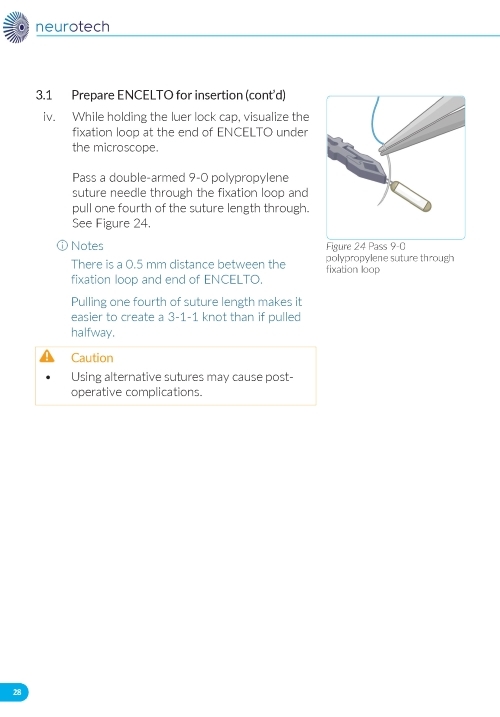 neurotech

3.1 Prepare ENCELTO for insertion (cont'd)

iv. While holding the luer lock cap, visualize the fixation loop at the end of ENCELTO under the microscope.

Pass a double-armed 9-0 polypropylene suture needle through the fixation loop and pull one fourth of the suture length through. See Figure 24.

ⓘ Notes

There is a 0.5 mm distance between the fixation loop and end of ENCELTO.

Pulling one fourth of suture length makes it easier to create a 3-1-1 knot than if pulled halfway.

Caution

• Using alternative sutures may cause post-operative complications.

Figure 24 Pass 9-0 polypropylene suture through fixation loop

28