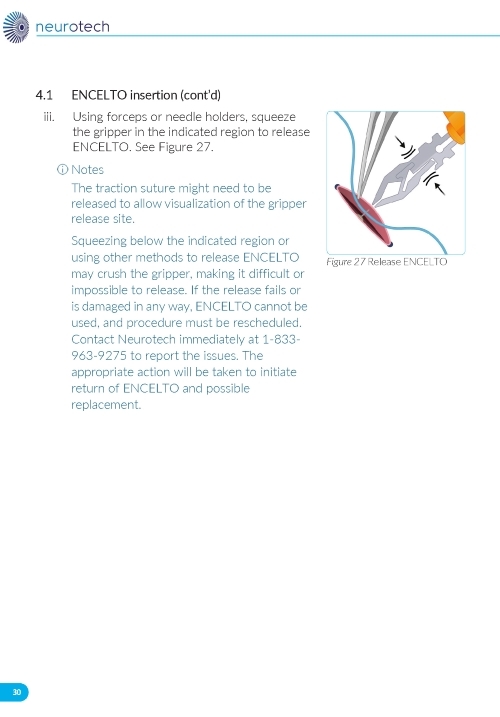 neurotech

4.1 ENCELTO insertion (cont'd)

iii. Using forceps or needle holders, squeeze the gripper in the indicated region to release ENCELTO. See Figure 27.

ⓘ Notes

The traction suture might need to be released to allow visualization of the gripper release site.

Squeezing below the indicated region or using other methods to release ENCELTO may crush the gripper, making it difficult or impossible to release. If the release fails or is damaged in any way, ENCELTO cannot be used, and procedure must be rescheduled. Contact Neurotech immediately at 1-833-963-9275 to report the issues. The appropriate action will be taken to initiate return of ENCELTO and possible replacement.

Figure 27 Release ENCELTO

30