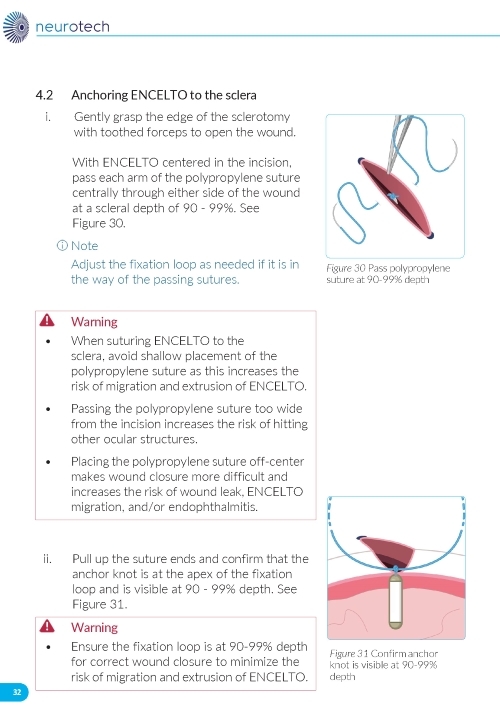 neurotech

4.2 Anchoring ENCELTO to the sclera

i. Gently grasp the edge of the sclerotomy with toothed forceps to open the wound.

With ENCELTO centered in the incision, pass each arm of the polypropylene suture centrally through either side of the wound at a scleral depth of 90 - 99%. See Figure 30.

ⓘ Note
Adjust the fixation loop as needed if it is in the way of the passing sutures.

Figure 30 Pass polypropylene suture at 90-99% depth

Warning
• When suturing ENCELTO to the sclera, avoid shallow placement of the polypropylene suture as this increases the risk of migration and extrusion of ENCELTO.
• Passing the polypropylene suture too wide from the incision increases the risk of hitting other ocular structures.
• Placing the polypropylene suture off-center makes wound closure more difficult and increases the risk of wound leak, ENCELTO migration, and/or endophthalmitis.

ii. Pull up the suture ends and confirm that the anchor knot is at the apex of the fixation loop and is visible at 90 - 99% depth. See Figure 31.

Warning
• Ensure the fixation loop is at 90-99% depth for correct wound closure to minimize the risk of migration and extrusion of ENCELTO.

Figure 31 Confirm anchor knot is visible at 90-99% depth

32