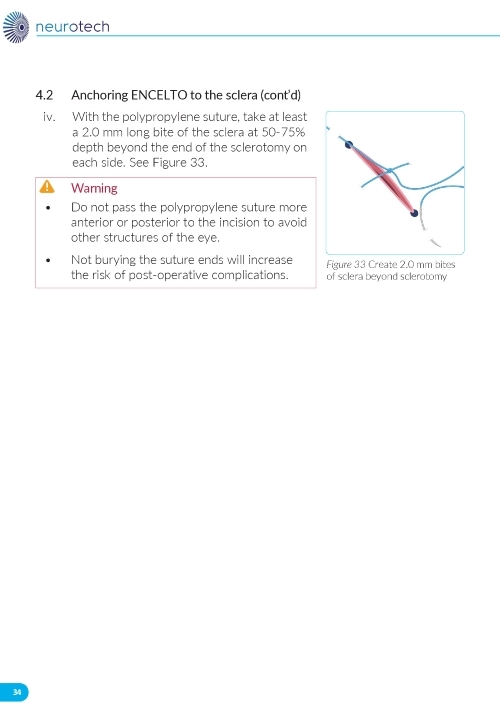 neurotech

4.2 Anchoring ENCELTO to the sclera (cont'd)

iv. With the polypropylene suture, take at least a 2.0 mm long bite of the sclera at 50-75% depth beyond the end of the sclerotomy on each side. See Figure 33.

Warning

• Do not pass the polypropylene suture more anterior or posterior to the incision to avoid other structures of the eye.

• Not burying the suture ends will increase the risk of post-operative complications.

Figure 33 Create 2.0 mm bites of sclera beyond sclerotomy

34