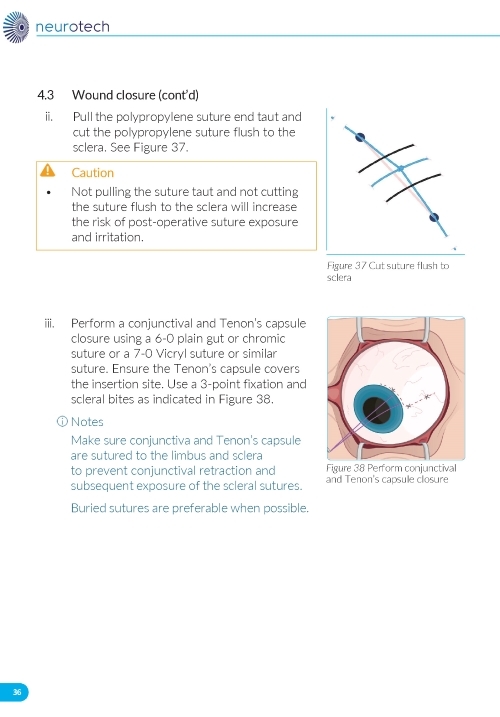 neurotech

4.3 Wound closure (cont'd)

ii. Pull the polypropylene suture end taut and cut the polypropylene suture flush to the sclera. See Figure 37.

Caution

• Not pulling the suture taut and not cutting the suture flush to the sclera will increase the risk of post-operative suture exposure and irritation.

Figure 37 Cut suture flush to sclera

iii. Perform a conjunctival and Tenon's capsule closure using a 6-0 plain gut or chromic suture or a 7-0 Vicryl suture or similar suture. Ensure the Tenon's capsule covers the insertion site. Use a 3-point fixation and scleral bites as indicated in Figure 38.

ⓘ Notes

Make sure conjunctiva and Tenon's capsule are sutured to the limbus and sclera to prevent conjunctival retraction and subsequent exposure of the scleral sutures.

Buried sutures are preferable when possible.

Figure 38 Perform conjunctival and Tenon's capsule closure

36