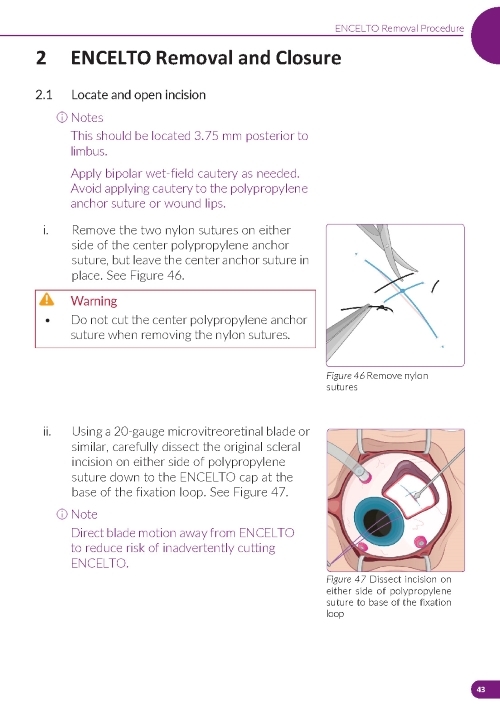 ENCELTO Removal Procedure

2 ENCELTO Removal and Closure

2.1 Locate and open incision

ⓘ Notes

This should be located 3.75 mm posterior to limbus.

Apply bipolar wet-field cautery as needed. Avoid applying cautery to the polypropylene anchor suture or wound lips.

i. Remove the two nylon sutures on either side of the center polypropylene anchor suture, but leave the center anchor suture in place. See Figure 46.

Warning

• Do not cut the center polypropylene anchor suture when removing the nylon sutures.

Figure 46 Remove nylon sutures

ii. Using a 20-gauge microvitreoretinal blade or similar, carefully dissect the original scleral incision on either side of polypropylene suture down to the ENCELTO cap at the base of the fixation loop. See Figure 47.

ⓘ Note

Direct blade motion away from ENCELTO to reduce risk of inadvertently cutting ENCELTO.

Figure 47 Dissect incision on either side of polypropylene suture to base of the fixation loop

43