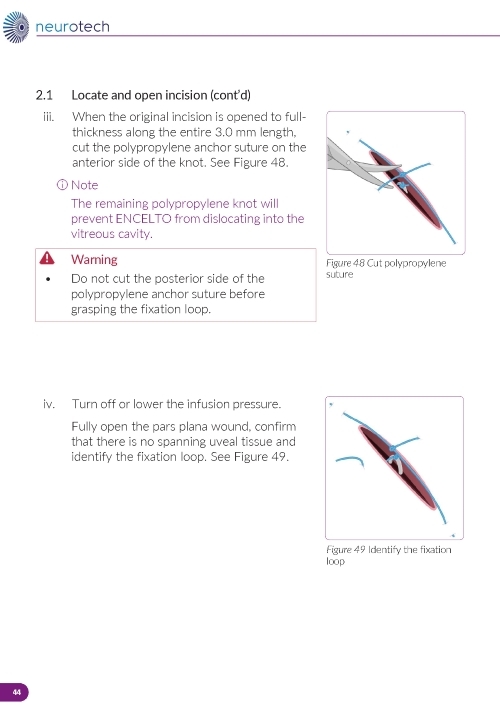 neurotech

2.1 Locate and open incision (cont'd)

iii. When the original incision is opened to full-thickness along the entire 3.0 mm length, cut the polypropylene anchor suture on the anterior side of the knot. See Figure 48.

ⓘ Note

The remaining polypropylene knot will prevent ENCELTO from dislocating into the vitreous cavity.

Warning

• Do not cut the posterior side of the polypropylene anchor suture before grasping the fixation loop.

Figure 48 Cut polypropylene suture

iv. Turn off or lower the infusion pressure.

Fully open the pars plana wound, confirm that there is no spanning uveal tissue and identify the fixation loop. See Figure 49.

Figure 49 Identify the fixation loop

44