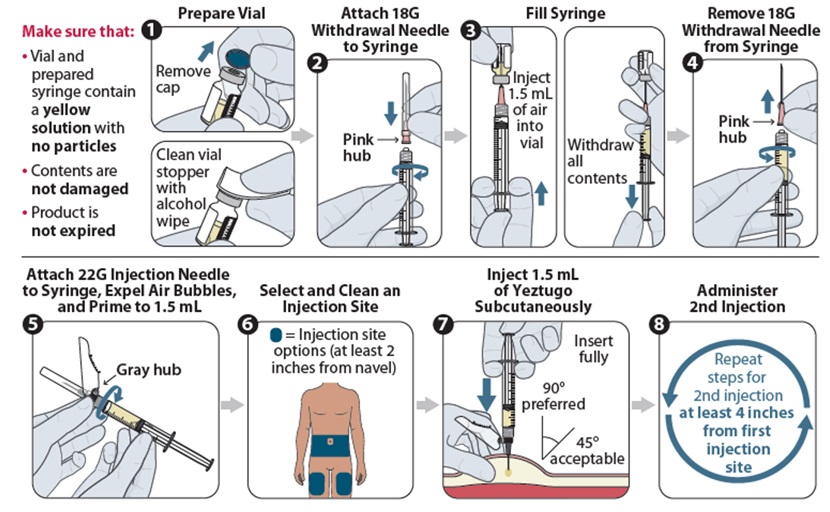 Make sure that:
• Vial and prepared syringe contain a yellow solution with no particles
• Contents are not damaged
• Product is not expired

1 Prepare Vial

Remove cap

Clean vial stopper with alcohol wipe

2 Attach 18G Withdrawal Needle to Syringe

Pink hub

3 Fill Syringe

Inject 1.5 mL of air into vial

Withdraw all contents

4 Remove 18G Withdrawal Needle from Syringe

Pink hub

5 Attach 22G Injection Needle to Syringe, Expel Air Bubbles, and Prime to 1.5 mL

Gray hub

6 Select and Clean an Injection Site

= Injection site options (at least 2 inches from navel)

7 Inject 1.5 mL of Yeztugo Subcutaneously

Insert fully

90° preferred

45° acceptable

8 Administer 2nd Injection

Repeat steps for 2nd injection at least 4 inches from first injection site