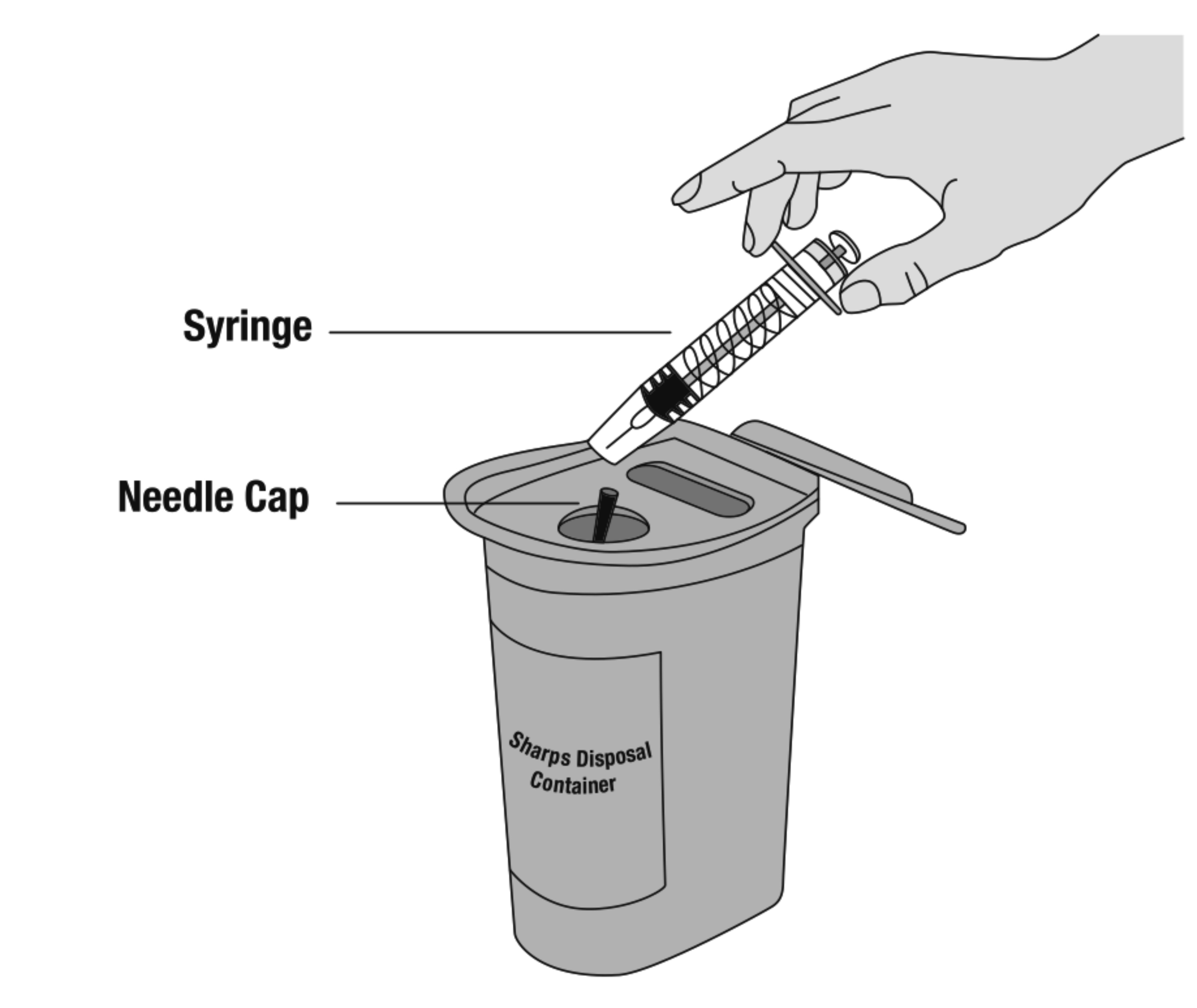 Syringe

Needle Cap

Sharps Disposal Container