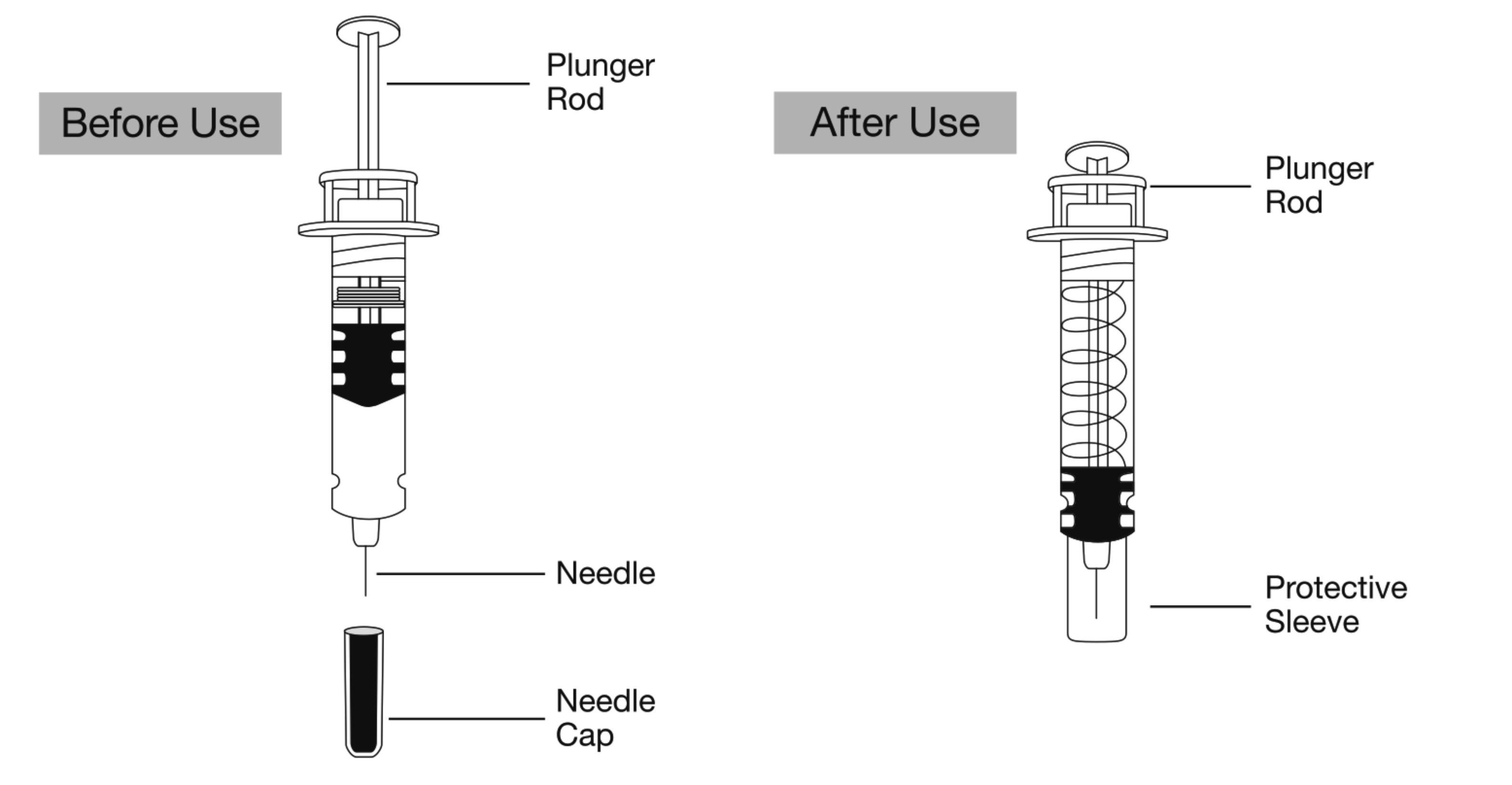 Before Use

Plunger Rod

Needle

Needle Cap

After Use

Plunger Rod

Protective Sleeve