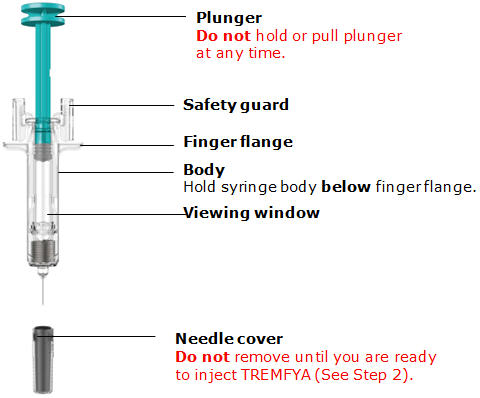 Plunger
Do not hold or pull plunger at any time.

Safety guard

Finger flange

Body
Hold syringe body below finger flange.

Viewing window

Needle cover
Do not remove until you are ready to inject TREMFYA (See Step 2).