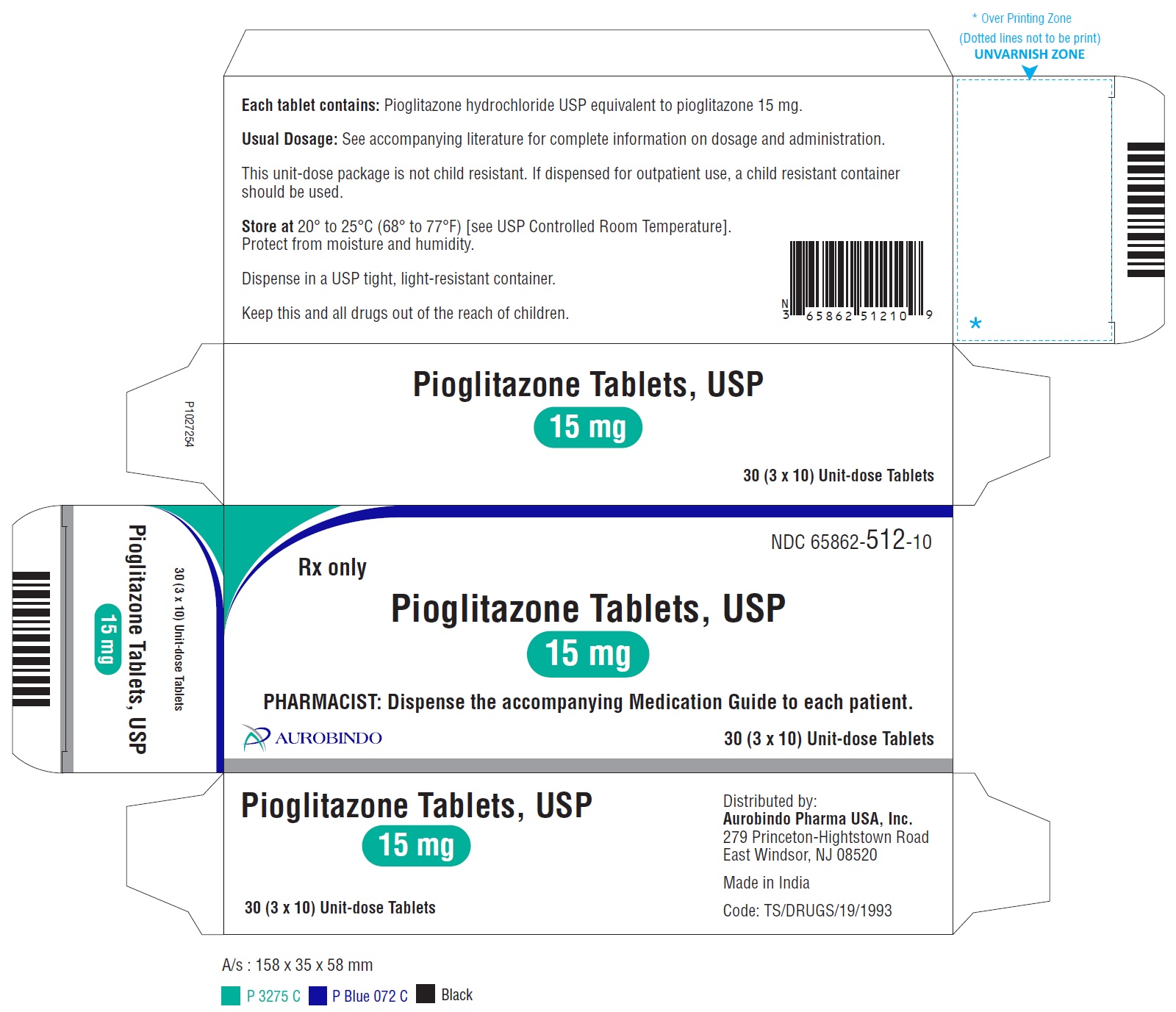 * Over Printing Zone
(Dotted lines not to be print)
UNVARNISH ZONE

Each tablet contains: Pioglitazone hydrochloride USP equivalent to pioglitazone 15 mg.

Usual Dosage: See accompanying literature for complete information on dosage and administration.

This unit-dose package is not child resistant. If dispensed for outpatient use, a child resistant container should be used.

Store at 20° to 25°C (68° to 77°F) [see USP Controlled Room Temperature].
Protect from moisture and humidity.

Dispense in a USP tight, light-resistant container.

Keep this and all drugs out of the reach of children.

N 3 65862 51210 9

*

P1027254

Pioglitazone Tablets, USP
15 mg
30 (3 x 10) Unit-dose Tablets

Pioglitazone Tablets, USP
15 mg
30 (3 x 10) Unit-dose Tablets

NDC 65862-512-10
Rx only
Pioglitazone Tablets, USP
15 mg
PHARMACIST: Dispense the accompanying Medication Guide to each patient.
AUROBINDO
30 (3 x 10) Unit-dose Tablets

Pioglitazone Tablets, USP
15 mg
30 (3 x 10) Unit-dose Tablets

Distributed by:
Aurobindo Pharma USA, Inc.
279 Princeton-Hightstown Road
East Windsor, NJ 08520
Made in India
Code: TS/DRUGS/19/1993

A/s : 158 x 35 x 58 mm
P 3275 C P Blue 072 C Black