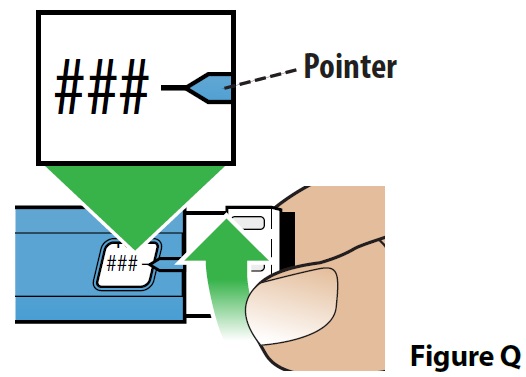 ###

Pointer

###

Figure Q