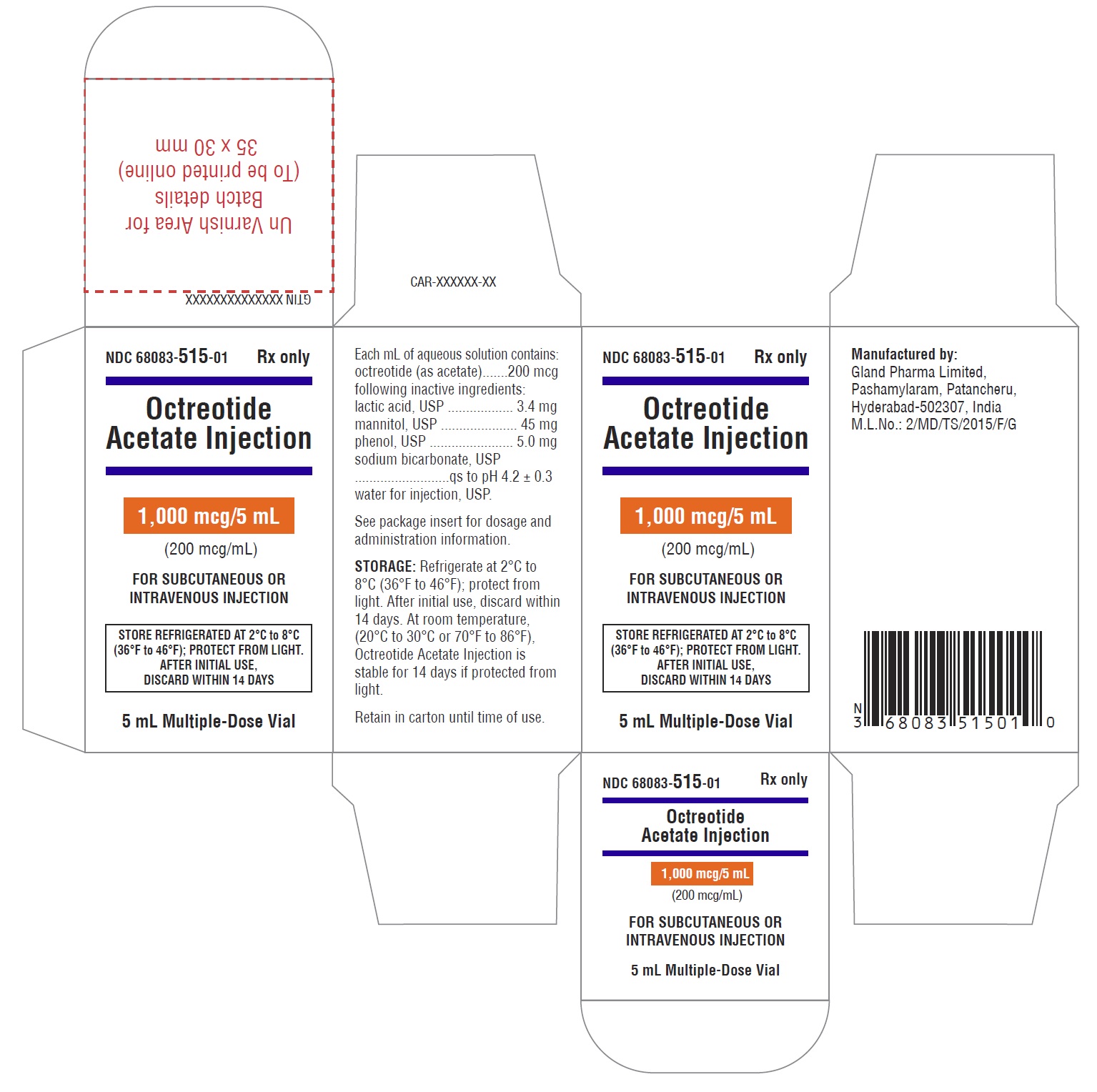 Un Varnish Area for
Batch details
(To be printed online)
35 x 30 mm

GTIN XXXXXXXXXXXXXX

CAR-XXXXXX-XX

NDC 68083-515-01 Rx only

Octreotide Acetate Injection

1,000 mcg/5 mL

(200 mcg/mL)

FOR SUBCUTANEOUS OR INTRAVENOUS INJECTION

STORE REFRIGERATED AT 2°C to 8°C (36°F to 46°F); PROTECT FROM LIGHT. AFTER INITIAL USE, DISCARD WITHIN 14 DAYS

5 mL Multiple-Dose Vial

Each mL of aqueous solution contains: octreotide (as acetate).......200 mcg following inactive ingredients: lactic acid, USP .................. 3.4 mg mannitol, USP ..................... 45 mg phenol, USP ....................... 5.0 mg sodium bicarbonate, USP ..........................qs to pH 4.2 ± 0.3 water for injection, USP.

See package insert for dosage and administration information.

STORAGE: Refrigerate at 2°C to 8°C (36°F to 46°F); protect from light. After initial use, discard within 14 days. At room temperature, (20°C to 30°C or 70°F to 86°F), Octreotide Acetate Injection is stable for 14 days if protected from light.

Retain in carton until time of use.

NDC 68083-515-01 Rx only

Octreotide Acetate Injection

1,000 mcg/5 mL

(200 mcg/mL)

FOR SUBCUTANEOUS OR INTRAVENOUS INJECTION

STORE REFRIGERATED AT 2°C to 8°C (36°F to 46°F); PROTECT FROM LIGHT. AFTER INITIAL USE, DISCARD WITHIN 14 DAYS

5 mL Multiple-Dose Vial

Manufactured by:
Gland Pharma Limited,
Pashamylaram, Patancheru,
Hyderabad-502307, India
M.L.No.: 2/MD/TS/2015/F/G

N
3 68083 51501 0

NDC 68083-515-01 Rx only

Octreotide Acetate Injection

1,000 mcg/5 mL

(200 mcg/mL)

FOR SUBCUTANEOUS OR INTRAVENOUS INJECTION

5 mL Multiple-Dose Vial