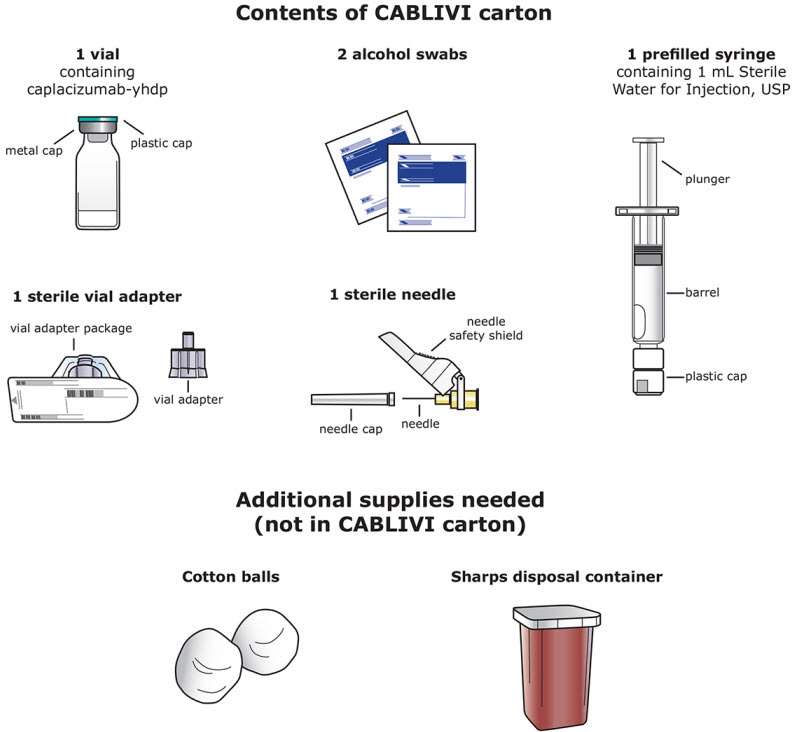 Contents of CABLIVI carton

1 vial
containing
caplacizumab-yhdp

metal cap

plastic cap

2 alcohol swabs

1 prefilled syringe
containing 1 mL Sterile
Water for Injection, USP

plunger

barrel

plastic cap

1 sterile vial adapter

vial adapter package

vial adapter

1 sterile needle

needle
safety shield

needle cap

needle

Additional supplies needed
(not in CABLIVI carton)

Cotton balls

Sharps disposal container