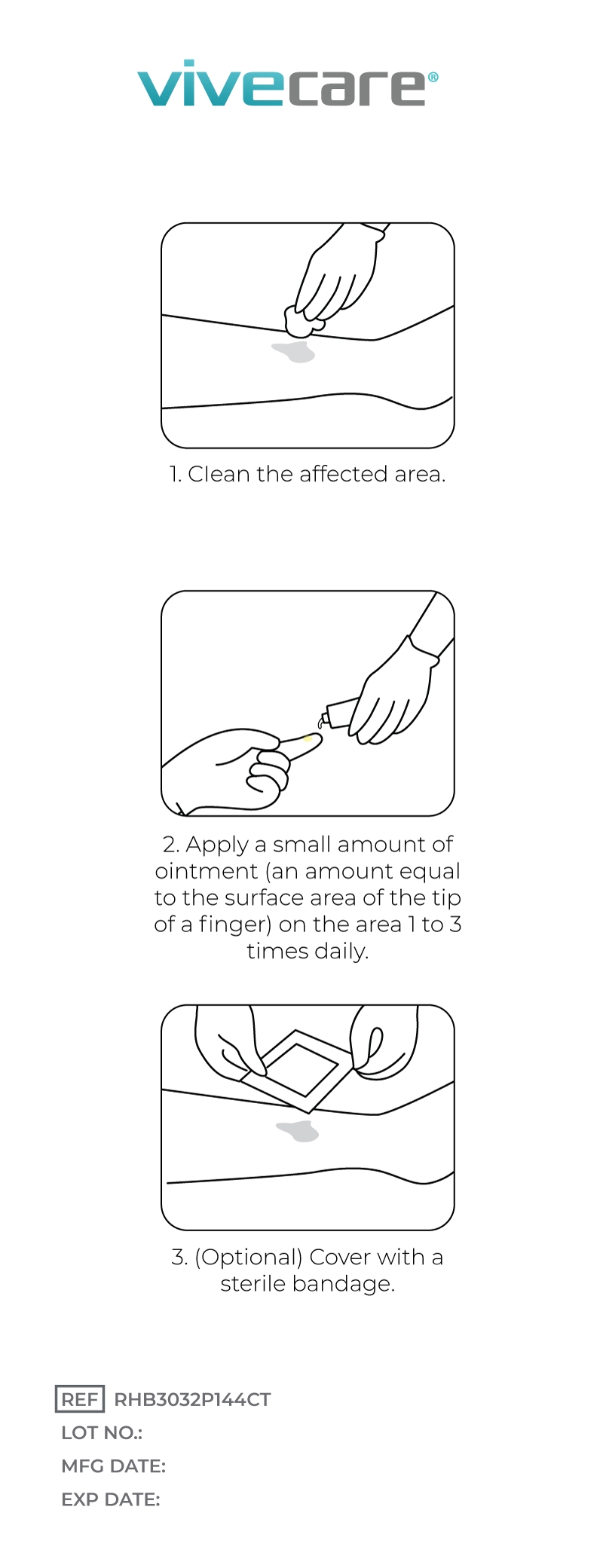 vivecare®

1. Clean the affected area.

2. Apply a small amount of ointment (an amount equal to the surface area of the tip of a finger) on the area 1 to 3 times daily.

3. (Optional) Cover with a sterile bandage.

REF RHB3032P144CT
LOT NO.:
MFG DATE:
EXP DATE: