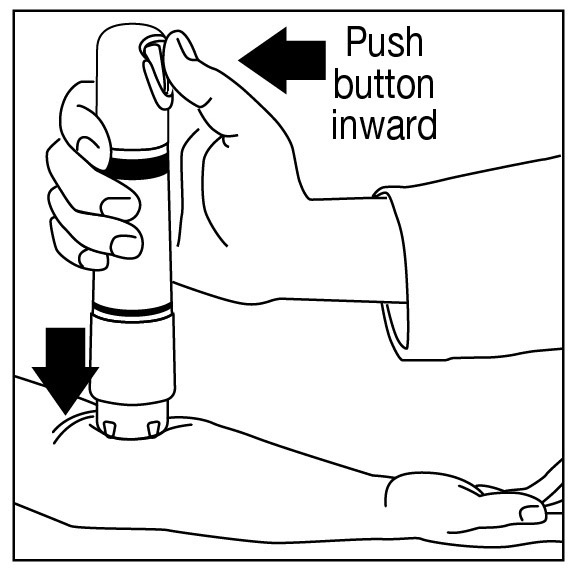 Push button inward