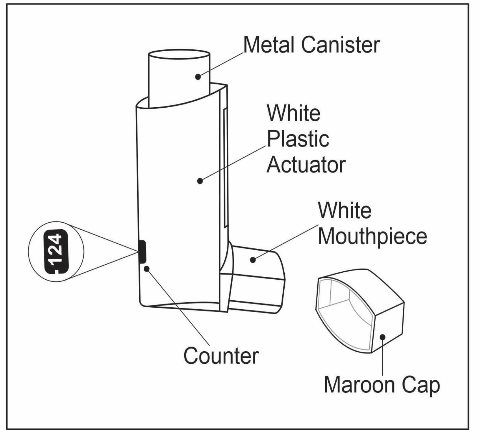 Metal Canister

White Plastic Actuator

White Mouthpiece

124

Counter

Maroon Cap