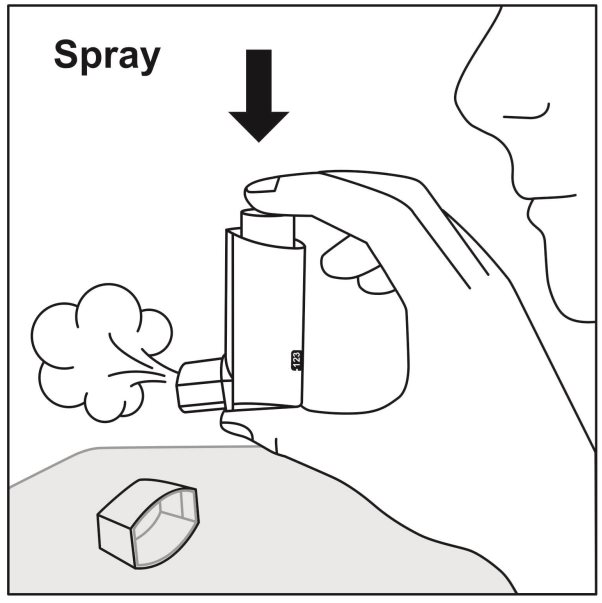 Spray

123