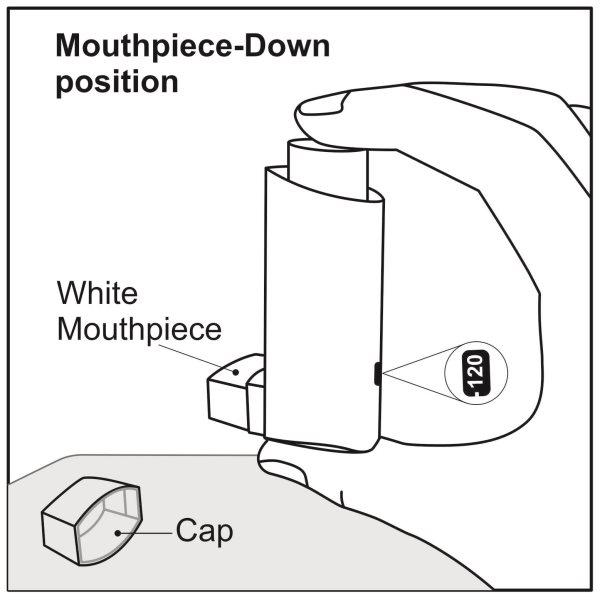 Mouthpiece-Down position

White Mouthpiece

120

Cap