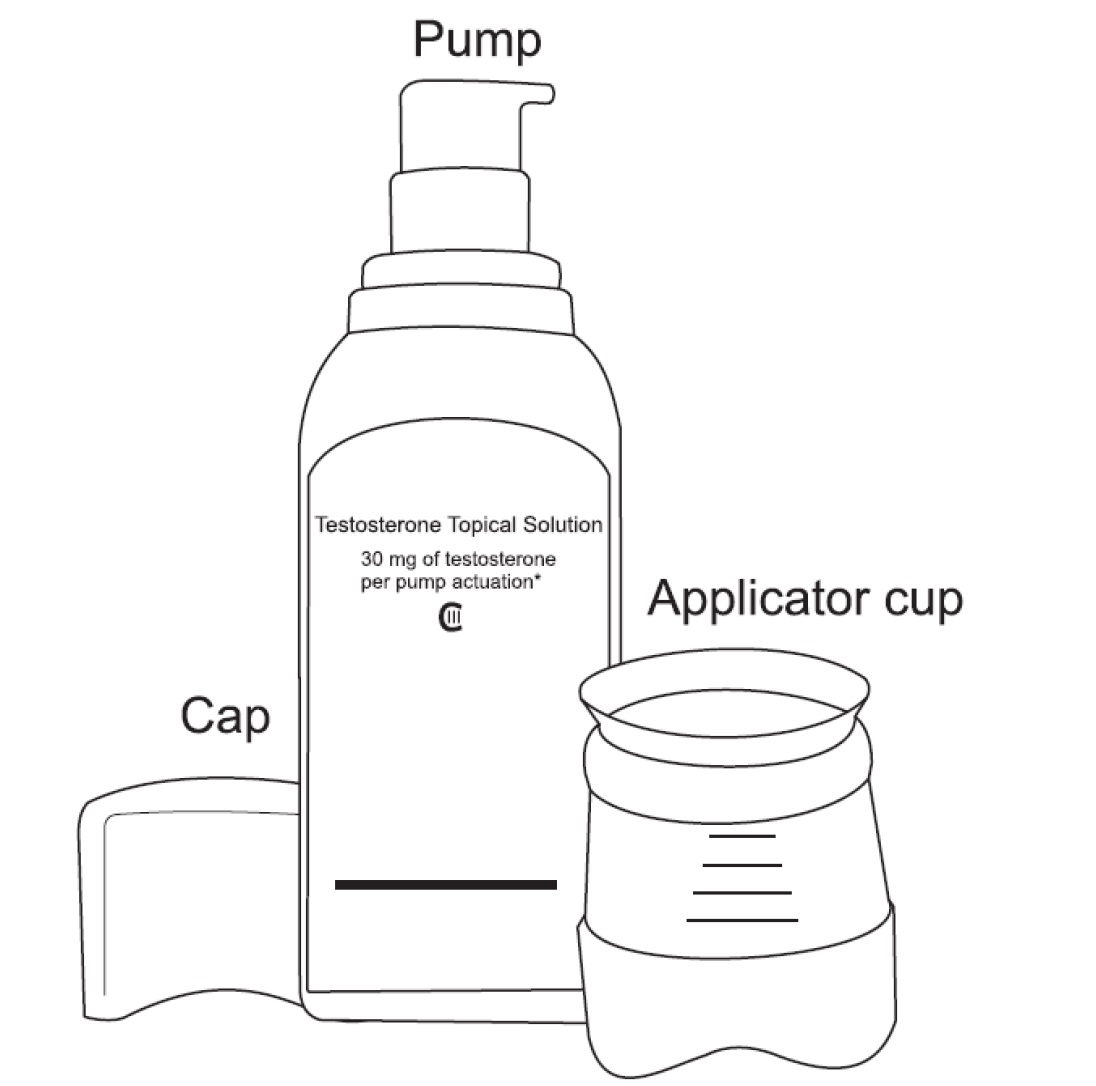 Pump

Testosterone Topical Solution
30 mg of testosterone per pump actuation*
CIII

Applicator cup

Cap