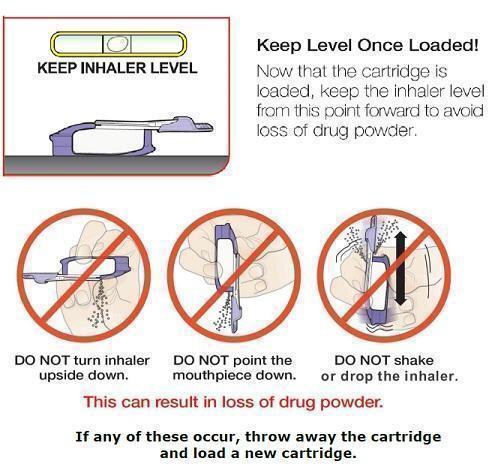 KEEP INHALER LEVEL

Keep Level Once Loaded!

Now that the cartridge is loaded, keep the inhaler level from this point forward to avoid loss of drug powder.

DO NOT turn inhaler upside down.

DO NOT point the mouthpiece down.

DO NOT shake or drop the inhaler.

This can result in loss of drug powder.

If any of these occur, throw away the cartridge and load a new cartridge.