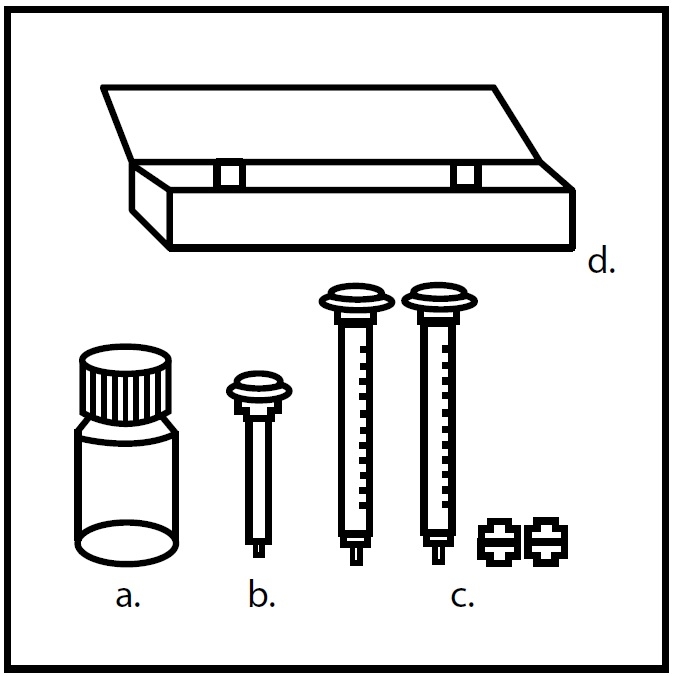 d.

a.

b.

c.