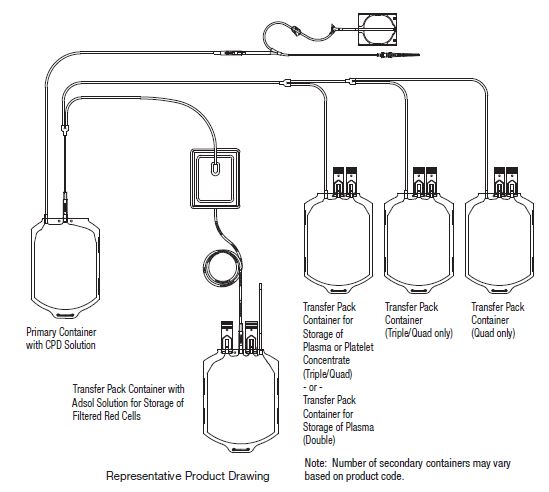 Primary Container with CPD Solution

Transfer Pack Container with Adsol Solution for Storage of Filtered Red Cells

Transfer Pack Container for Storage of Plasma or Platelet Concentrate (Triple/Quad) - or - Transfer Pack Container for Storage of Plasma (Double)

Transfer Pack Container (Triple/Quad only)

Transfer Pack Container (Quad only)

Representative Product Drawing

Note: Number of secondary containers may vary based on product code.