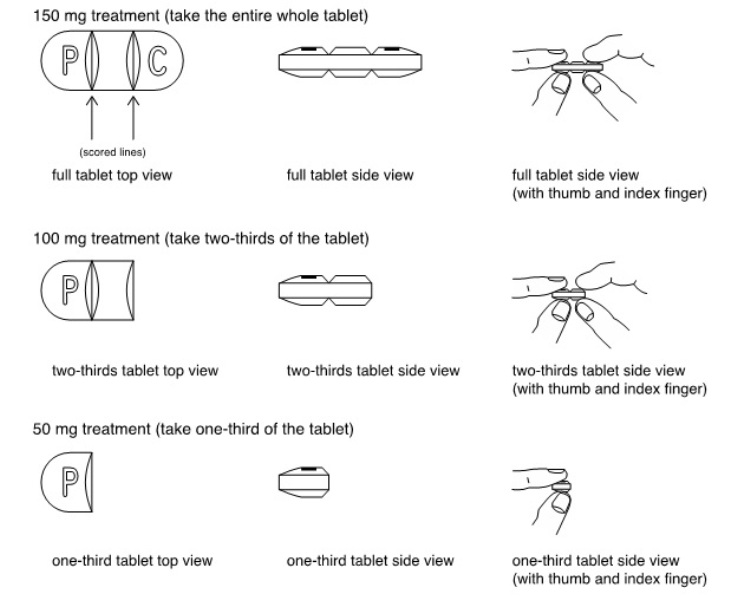 150 mg treatment (take the entire whole tablet)

P C

(scored lines)

full tablet top view

full tablet side view

full tablet side view (with thumb and index finger)

100 mg treatment (take two-thirds of the tablet)

P

two-thirds tablet top view

two-thirds tablet side view

two-thirds tablet side view (with thumb and index finger)

50 mg treatment (take one-third of the tablet)

P

one-third tablet top view

one-third tablet side view

one-third tablet side view (with thumb and index finger)