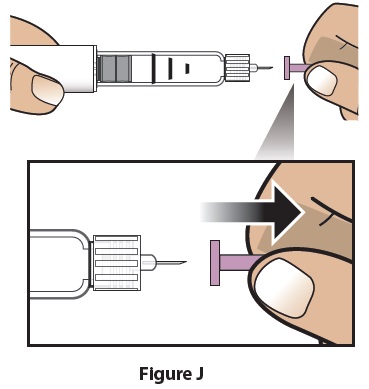 Figure J